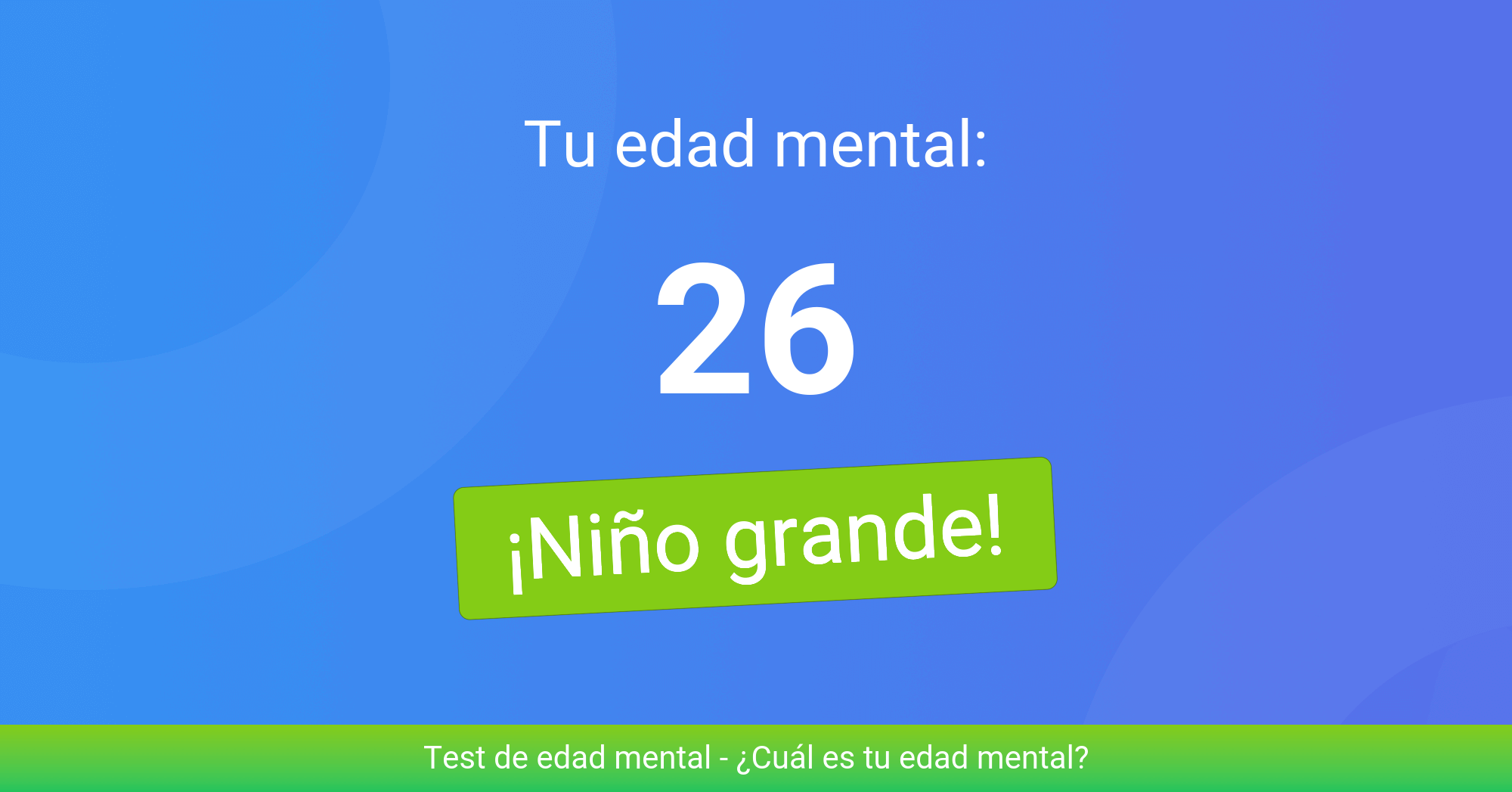 Tu edad mental:

26

¡Niño grande!

Test de edad mental - ¿Cuál es tu edad mental?