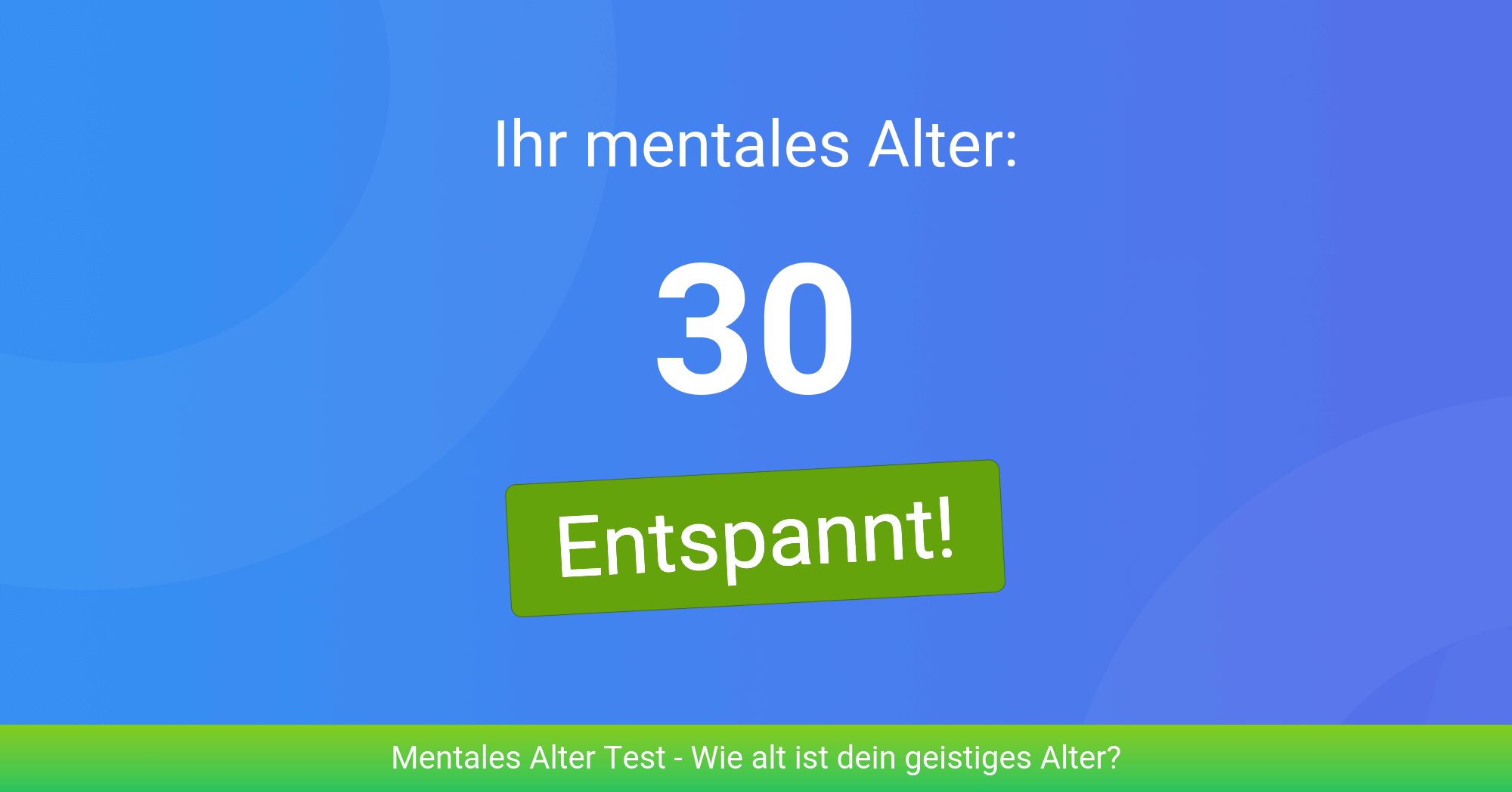 Ihr mentales Alter:

30

Entspannt!

Mentales Alter Test - Wie alt ist dein geistiges Alter?