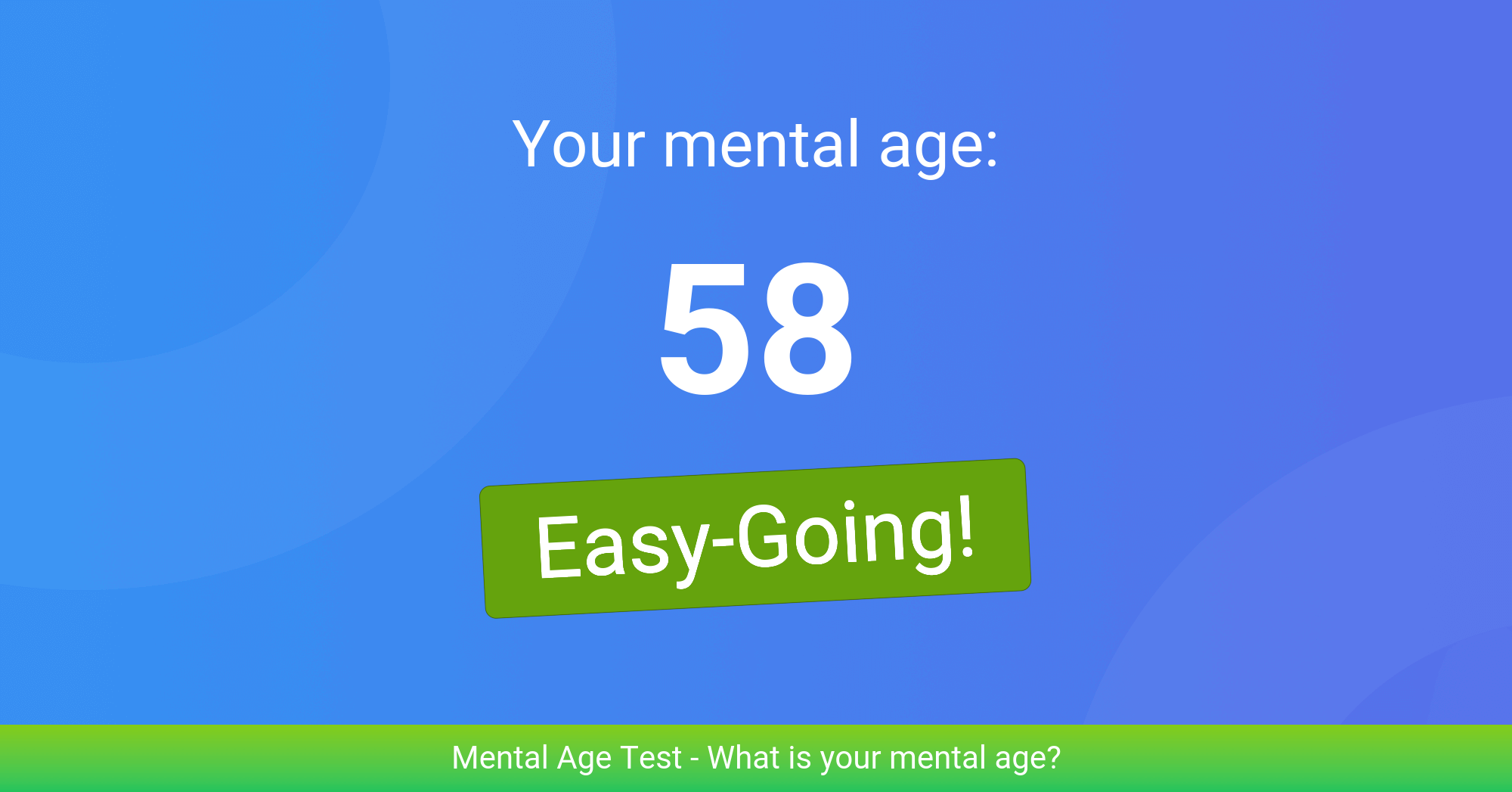 Your mental age:

58

Easy-Going!

Mental Age Test - What is your mental age?