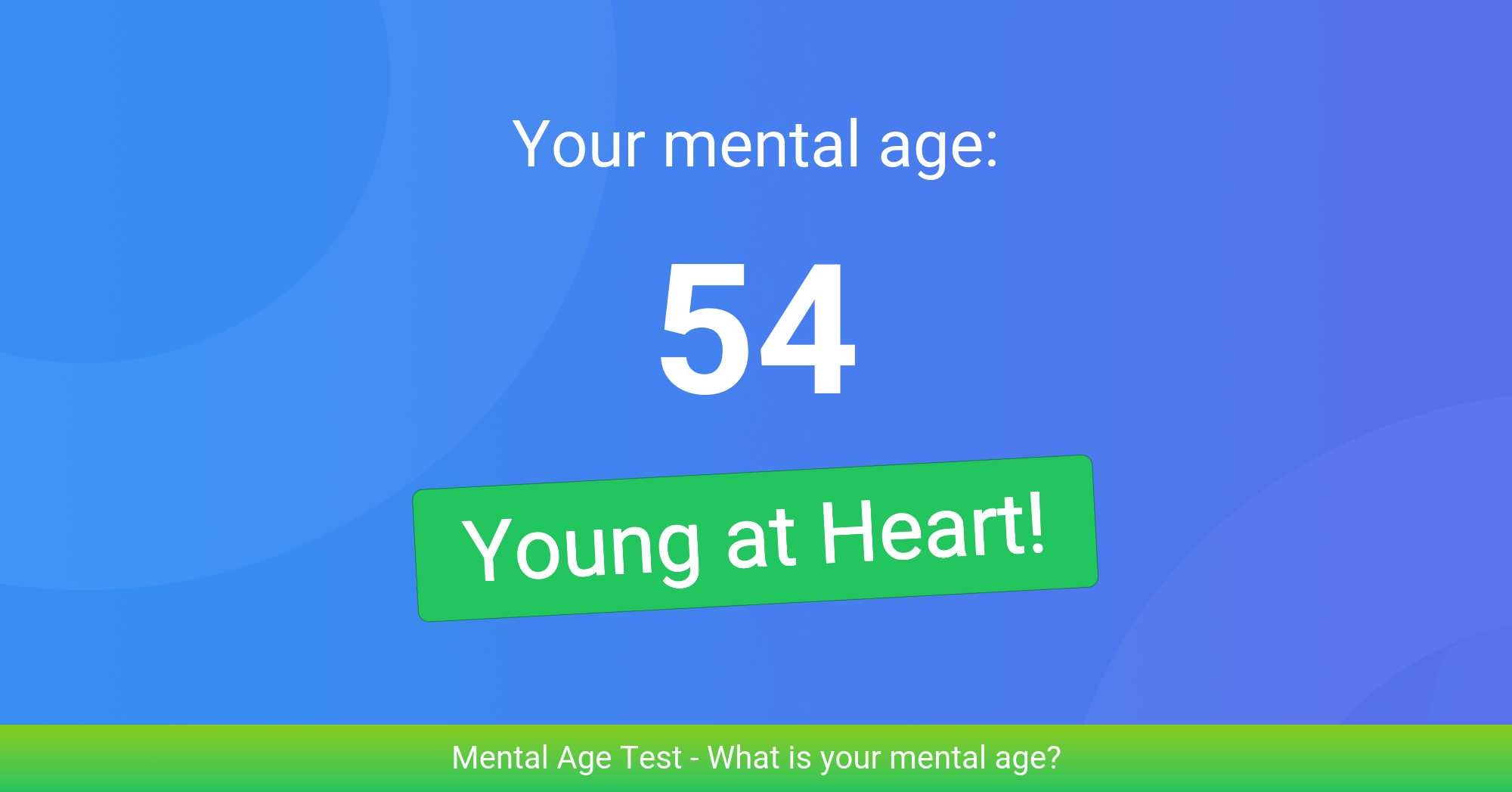 Your mental age:

54

Young at Heart!

Mental Age Test - What is your mental age?