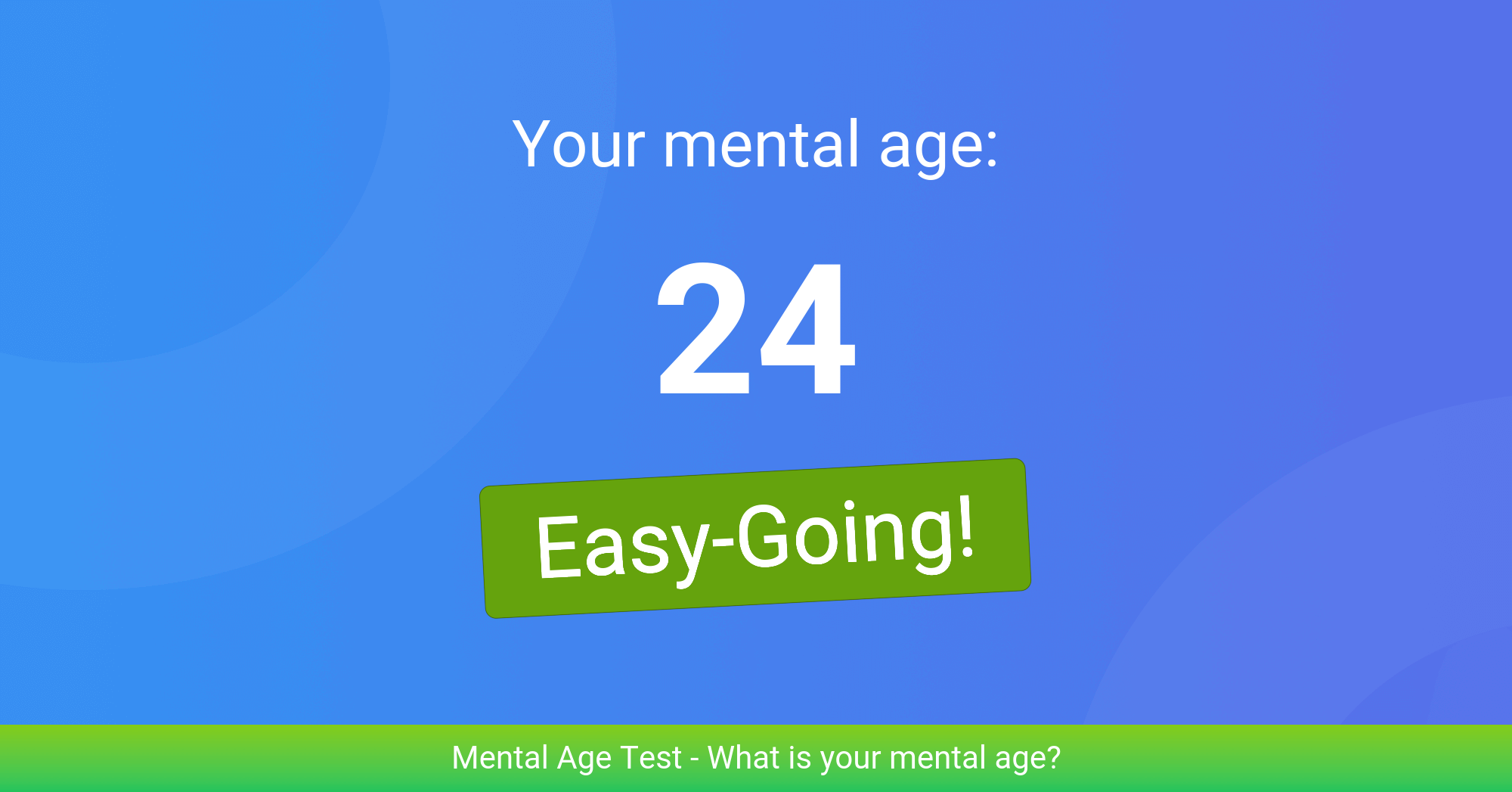 Your mental age:

24

Easy-Going!

Mental Age Test - What is your mental age?